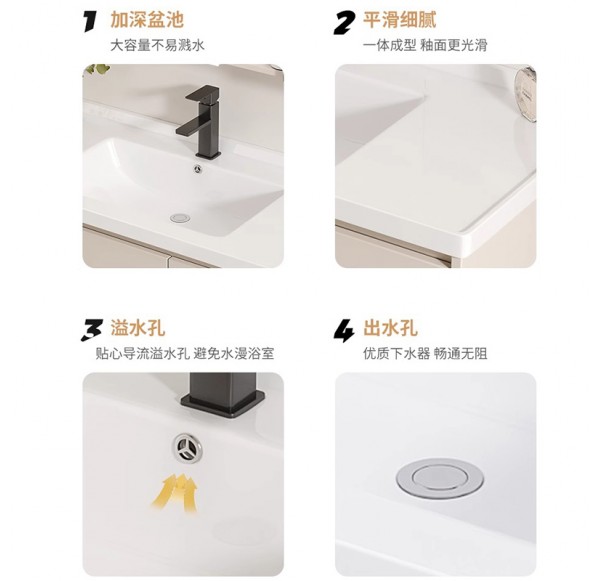 1 加深盆池
大容量不易溅水

2 平滑细腻
一体成型 釉面更光滑

3 溢水孔
贴心导流溢水孔 避免水漫浴室

4 出水孔
优质下水器 畅通无阻