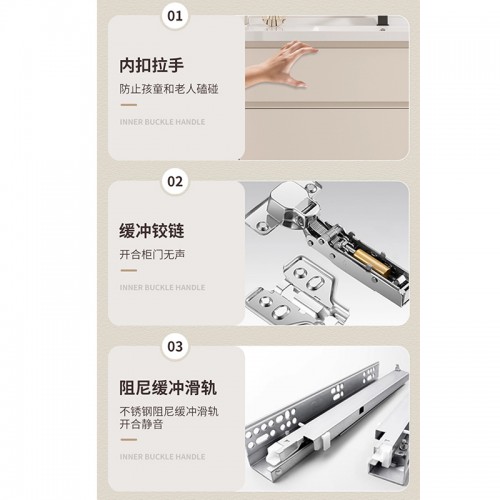 01

内扣拉手

防止孩童和老人磕碰

INNER BUCKLE HANDLE

02

缓冲铰链

开合柜门无声

INNER BUCKLE HANDLE

03

阻尼缓冲滑轨

不锈钢阻尼缓冲滑轨
开合静音

INNER BUCKLE HANDLE