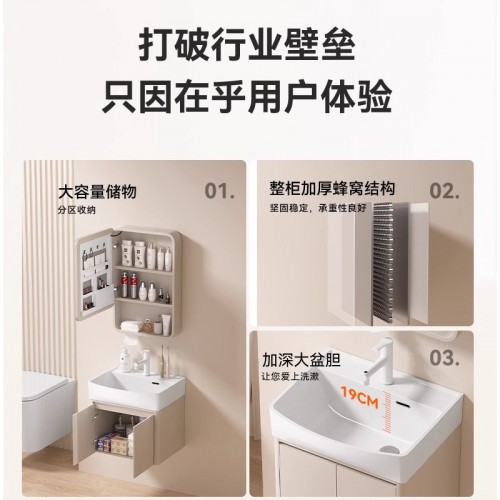 打破行业壁垒
只因在乎用户体验

大容量储物
分区收纳
01.

整柜加厚蜂窝结构
坚固稳定，承重性良好
02.

加深大盆胆
让您爱上洗漱
03.
19CM