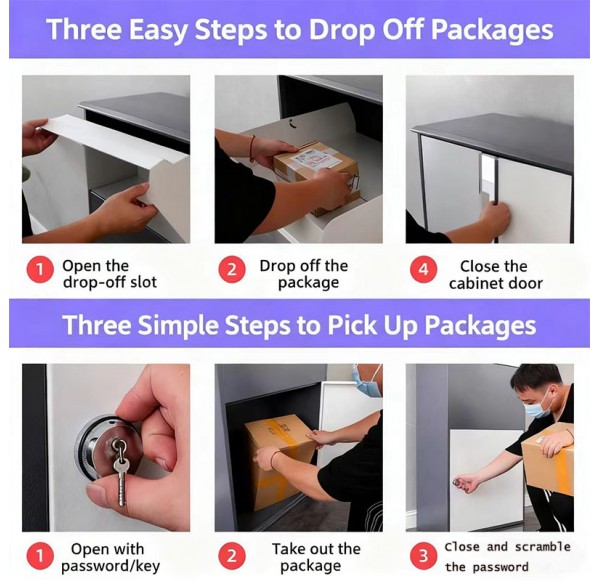 Three Easy Steps to Drop Off Packages

1 Open the drop-off slot

2 Drop off the package

4 Close the cabinet door

Three Simple Steps to Pick Up Packages

1 Open with password/key

2 Take out the package

3 Close and scramble the password