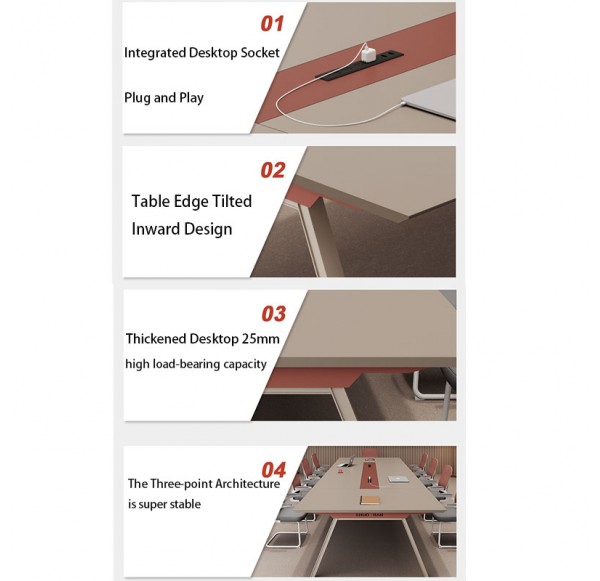 01

Integrated Desktop Socket

Plug and Play

02

Table Edge Tilted Inward Design

03

Thickened Desktop 25mm

high load-bearing capacity

04

The Three-point Architecture is super stable