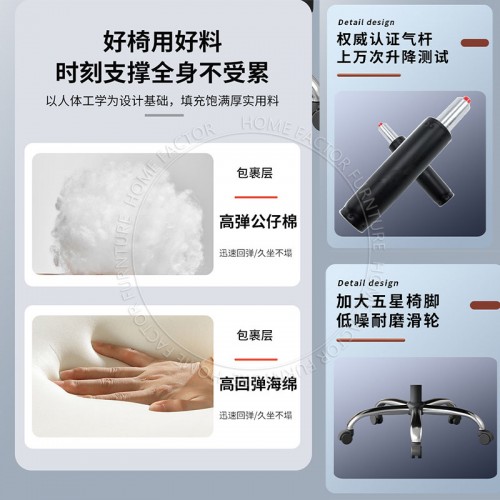 好椅用好料
时刻支撑全身不受累

以人体工学为设计基础，填充饱满厚实用料

包裹层

高弹公仔棉

迅速回弹/久坐不塌

包裹层

高回弹海绵

迅速回弹/久坐不塌

Detail design

权威认证气杆
上万次升降测试

Detail design

加大五星椅脚
低噪耐磨滑轮

HOME FACTOR FURNITURE
HOME FACTOR FURNITURE