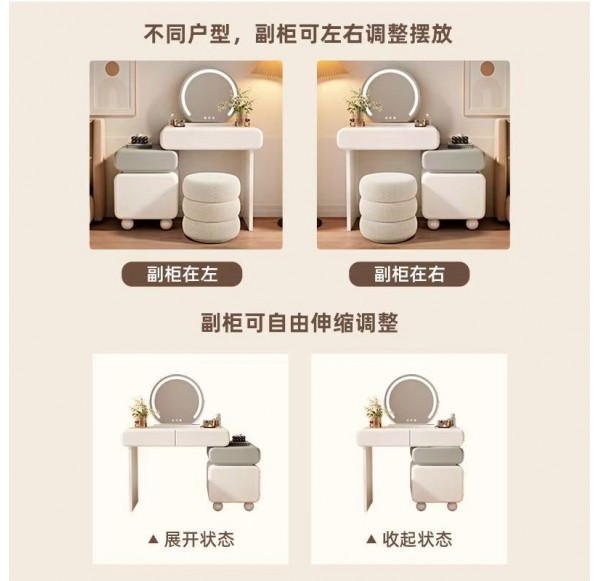 不同户型，副柜可左右调整摆放

副柜在左

副柜在右

副柜可自由伸缩调整

▲ 展开状态

▲ 收起状态