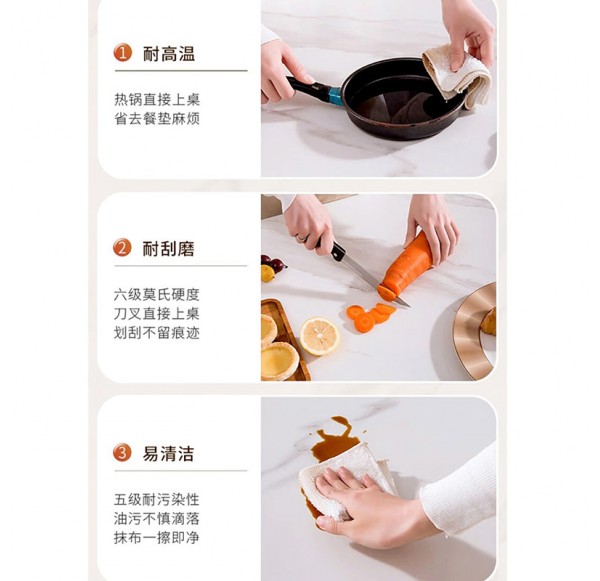 1 耐高温

热锅直接上桌
省去餐垫麻烦

2 耐刮磨

六级莫氏硬度
刀叉直接上桌
划刮不留痕迹

3 易清洁

五级耐污染性
油污不慎滴落
抹布一擦即净