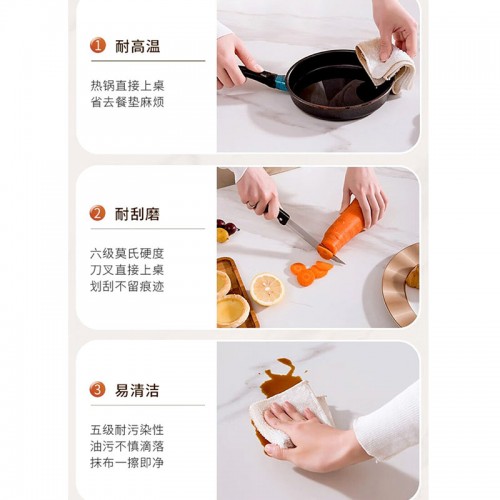 1 耐高温

热锅直接上桌
省去餐垫麻烦

2 耐刮磨

六级莫氏硬度
刀叉直接上桌
划刮不留痕迹

3 易清洁

五级耐污染性
油污不慎滴落
抹布一擦即净