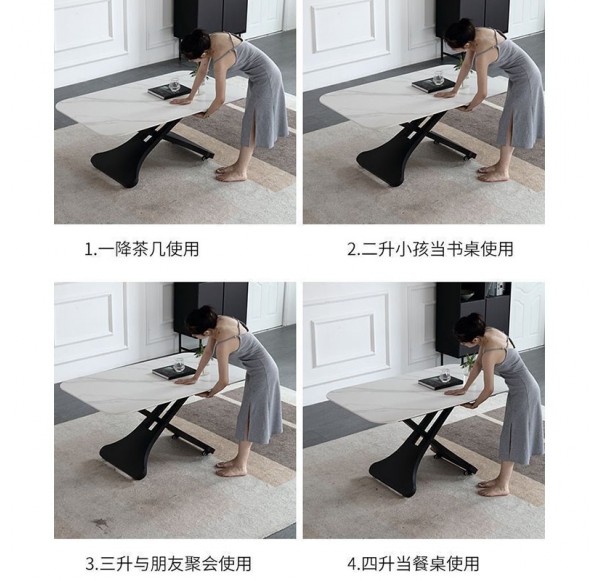 1.一降茶几使用

2.二升小孩当书桌使用

3.三升与朋友聚会使用

4.四升当餐桌使用