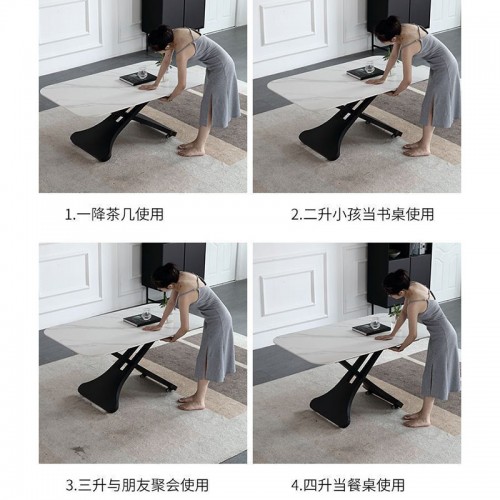 1.一降茶几使用

2.二升小孩当书桌使用

3.三升与朋友聚会使用

4.四升当餐桌使用