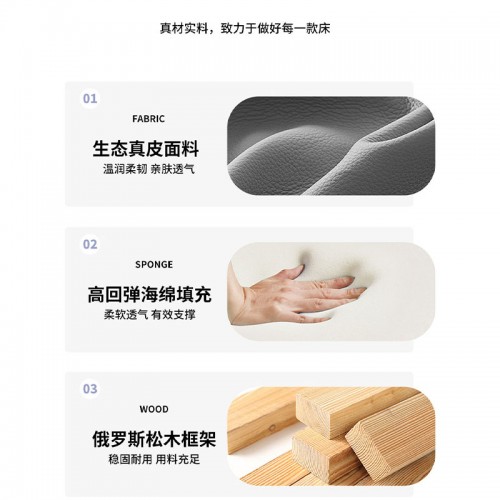 真材实料，致力于做好每一款床

01

FABRIC

生态真皮面料

温润柔韧 亲肤透气

02

SPONGE

高回弹海绵填充

柔软透气 有效支撑

03

WOOD

俄罗斯松木框架

稳固耐用 用料充足